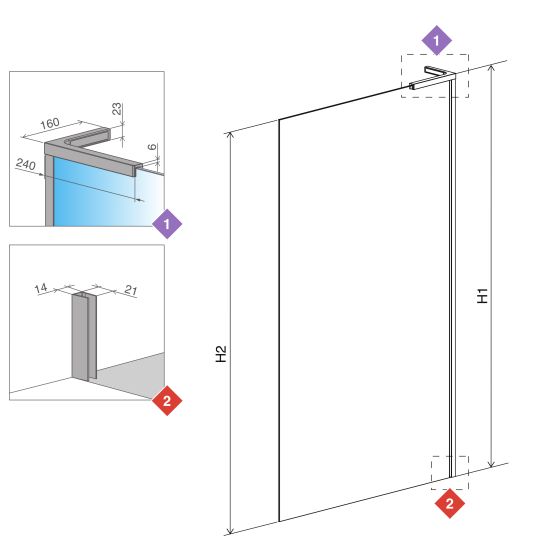 160
23
6
240
1
14
21
2
1
H2
H1
2