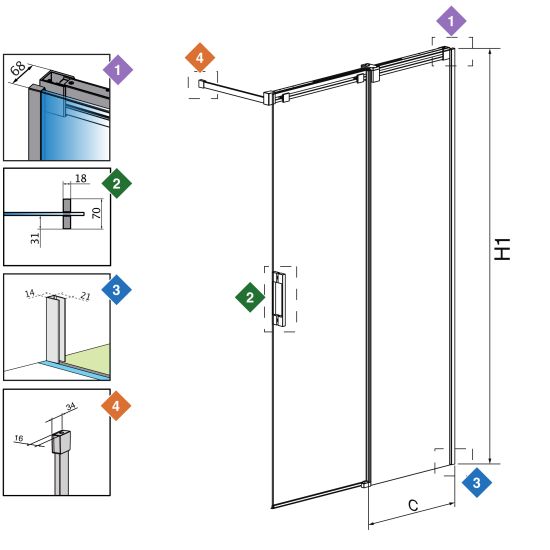 68
1
18
2
70
31
14
21
3
34
16
4
4
1
2
H1
3
C