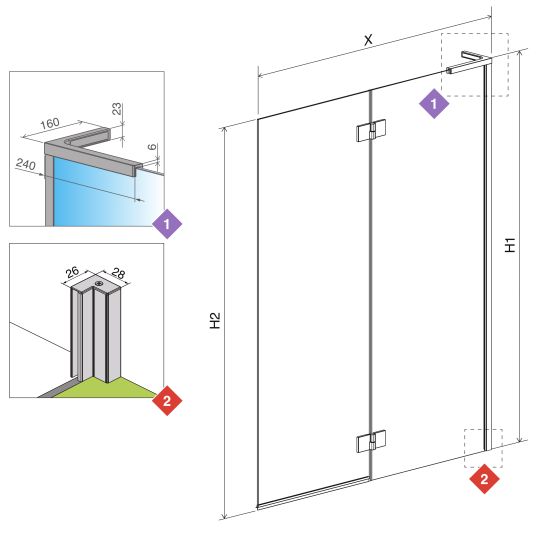 160
23
6
240
1
26
28
2
X
1
H2
H1
2