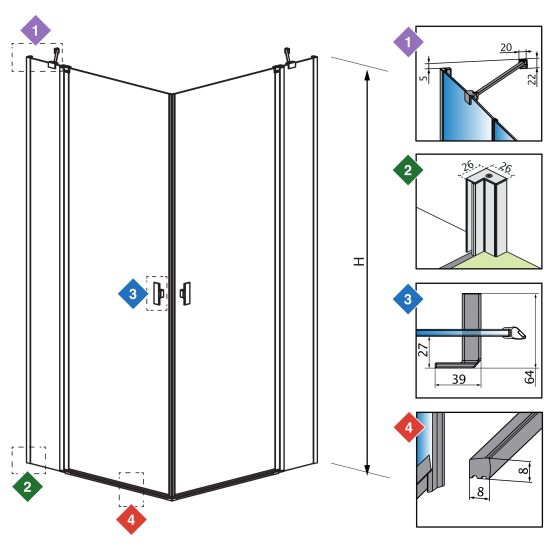 1
3
2
4
H
1
20
5
22
2
26
26
3
27
39
64
4
8
8