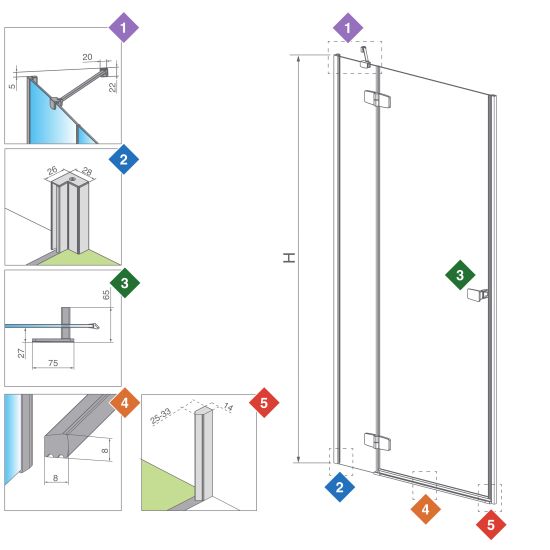 1
20
5
22

2
26
28

3
65
27
75

4
8
8

5
25-33
14

1
H
3
2
4
5