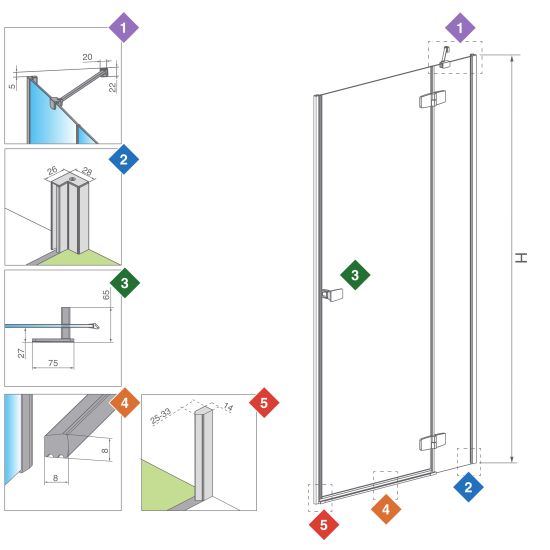 1
20
5
22

2
26
28

3
65
27
75

4
8
8

5
25-33
14

1
3
H
2
4
5