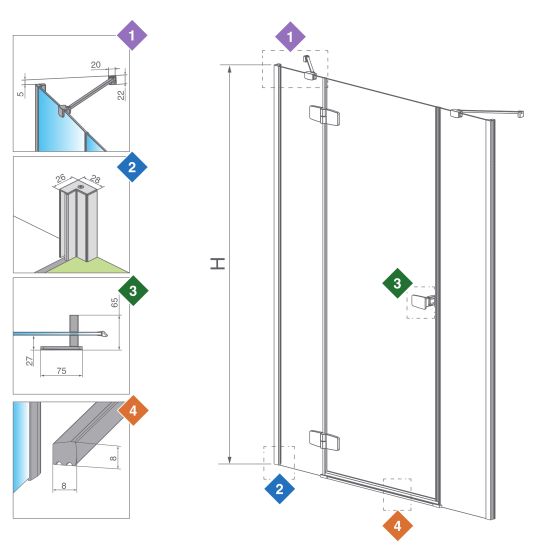 1
20
5
22
2
26
28
3
65
27
75
4
8
8
1
H
3
2
4