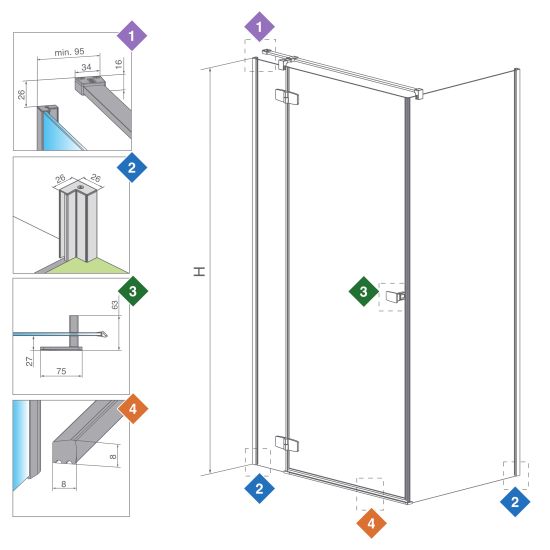 1
min. 95
34
16
26

2
26
26

3
63
27
75

4
8
8

1
H
3
2
4
2