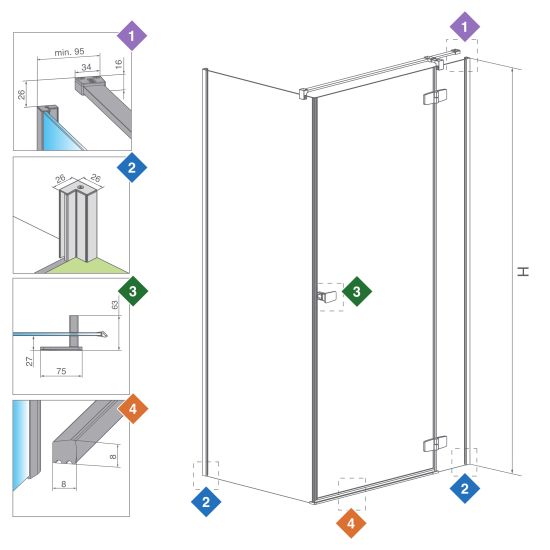 1
min. 95
34
16
26

2
26
26

3
63
27
75

4
8
8

1
3
H
2
2
4