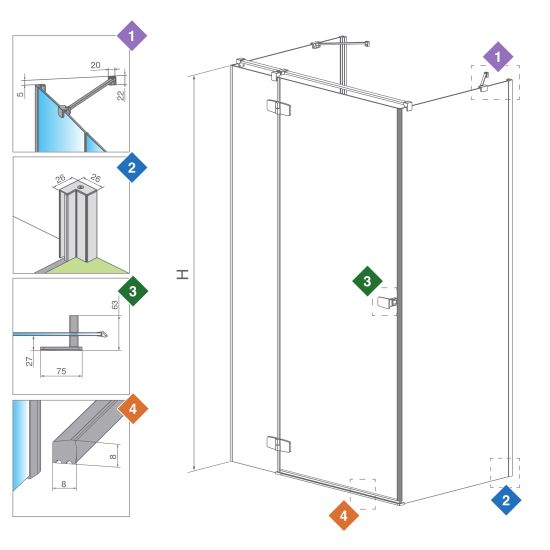 1
20
5
22
2
26
26
3
63
27
75
4
8
8
H
1
3
4
2