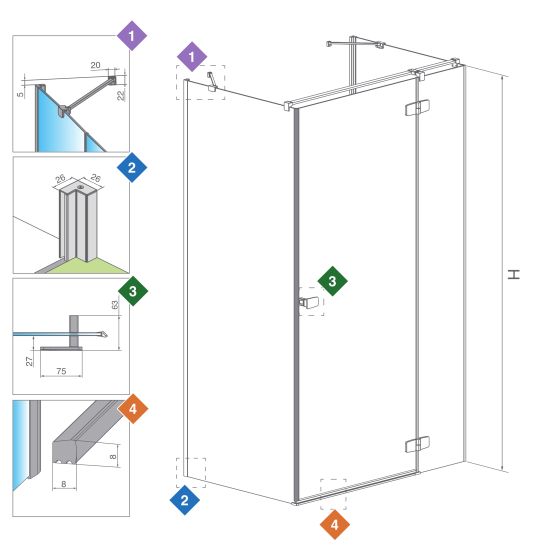 1
20
5
22
2
26
26
3
63
27
75
4
8
8
1
3
H
2
4