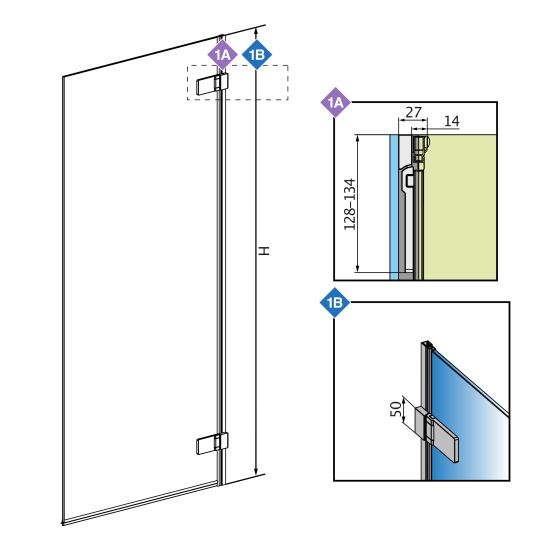 1A
1B
H
1A
27
14
128–134
1B
50