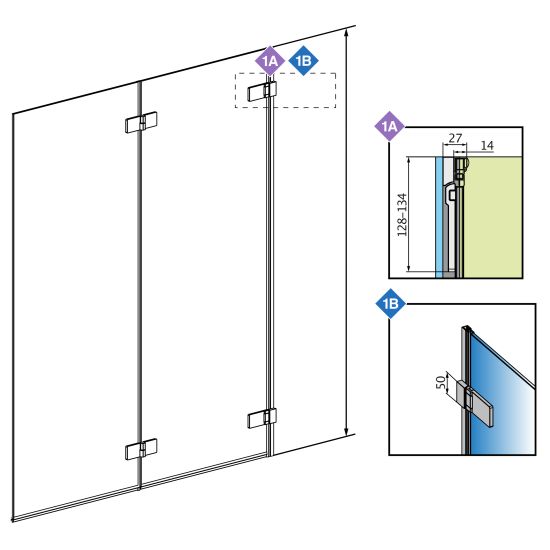 1A
1B

1A
27
14
128–134

1B
50