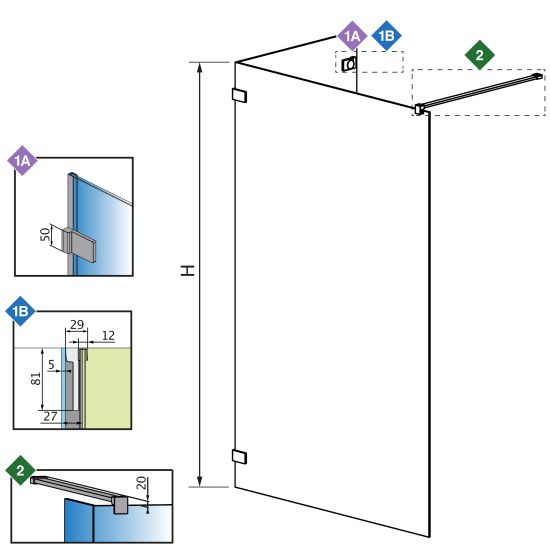 1A
1B
2
H
1A
50
1B
29
12
5
81
27
2
20