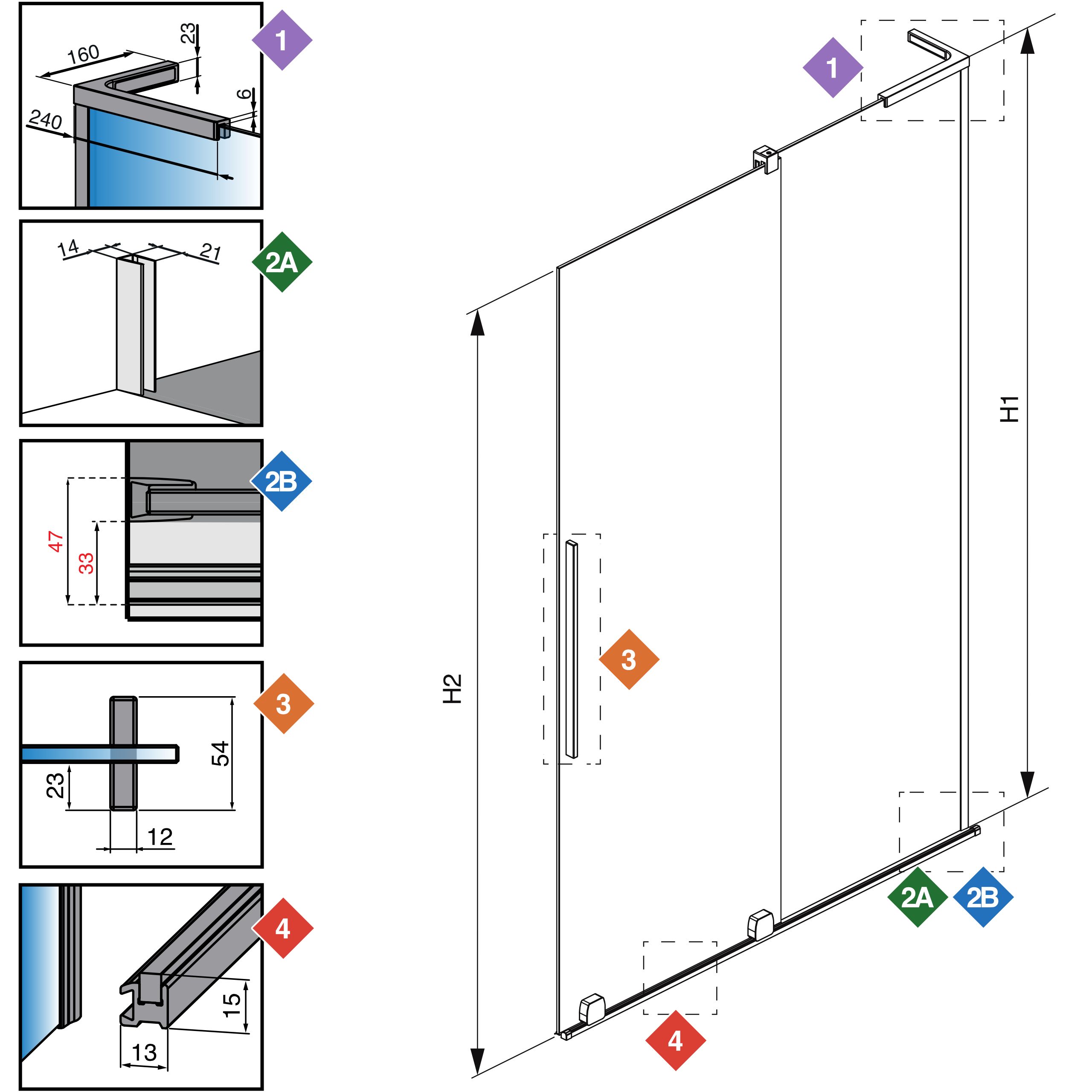 160
23
6
240
1

14
21
2A

47
33
2B

54
23
12
3

15
13
4

1
H1
H2
3
2A
2B
4