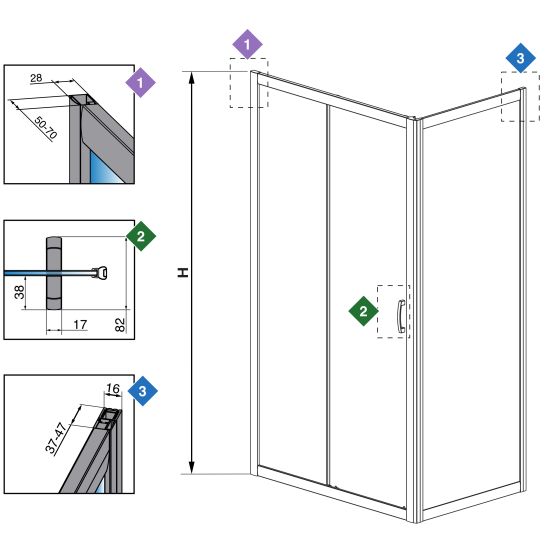 1
28
50-70
2
38
17
82
3
16
37-47
1
3
H
2