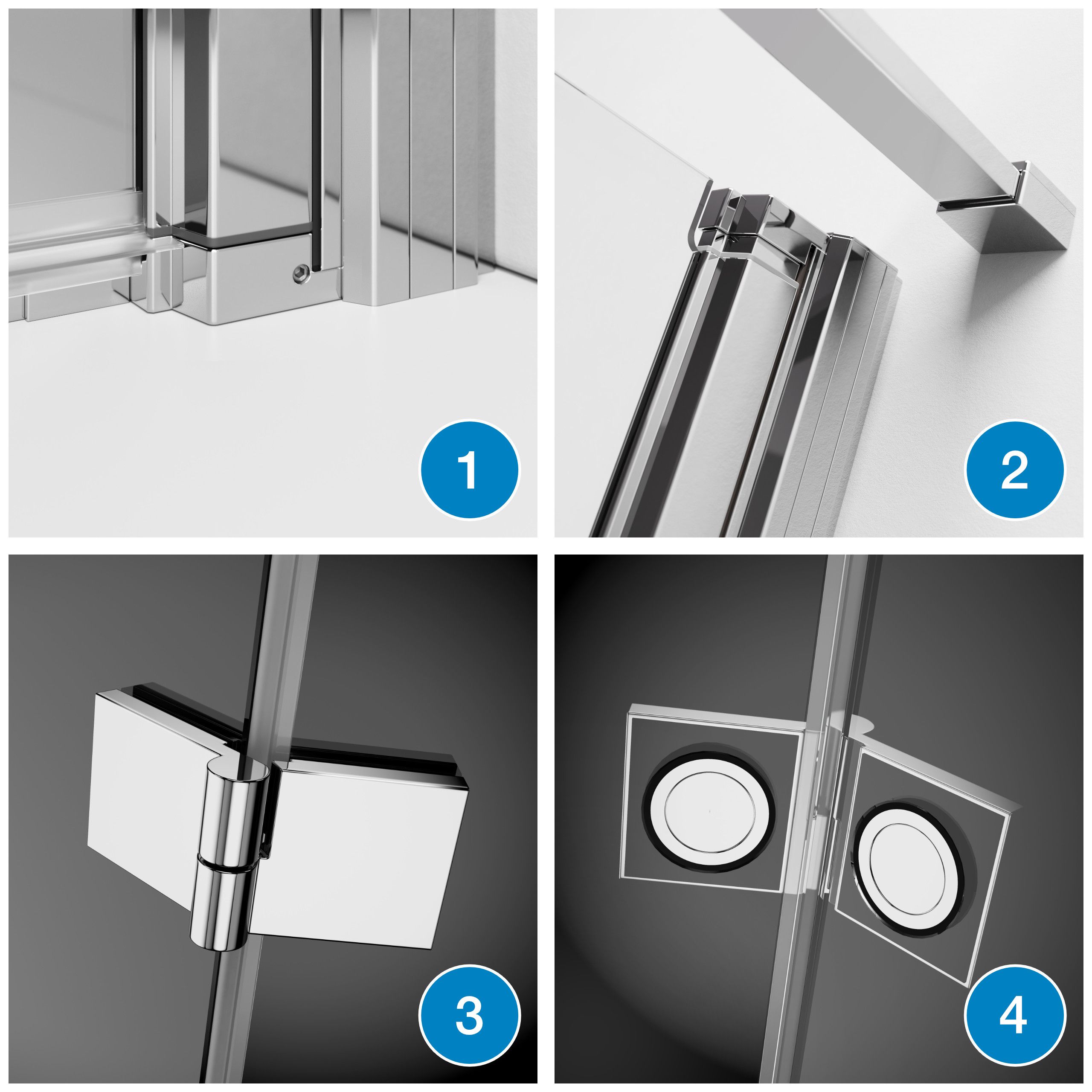 1

2

3

4