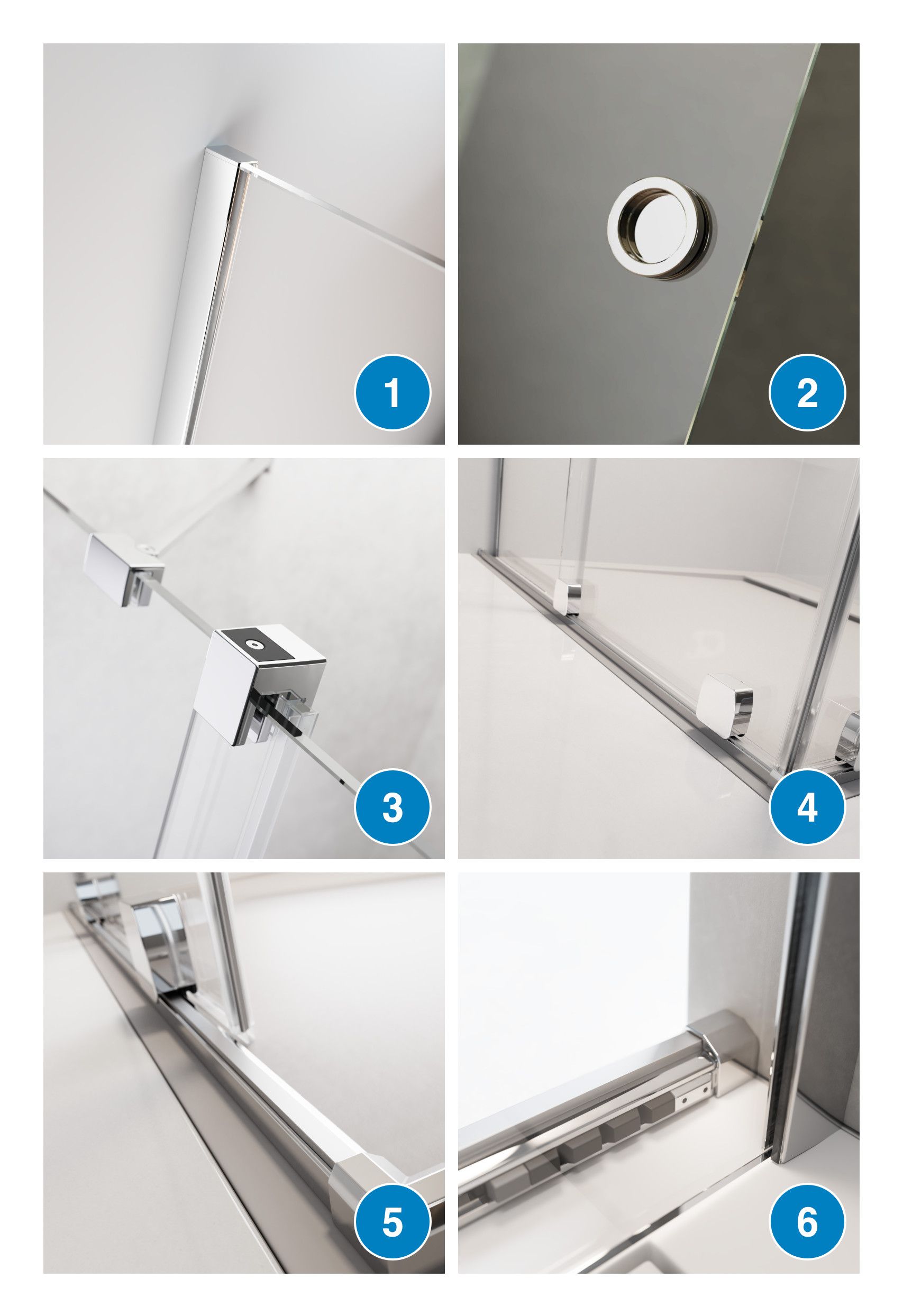 1

2

3

4

5

6