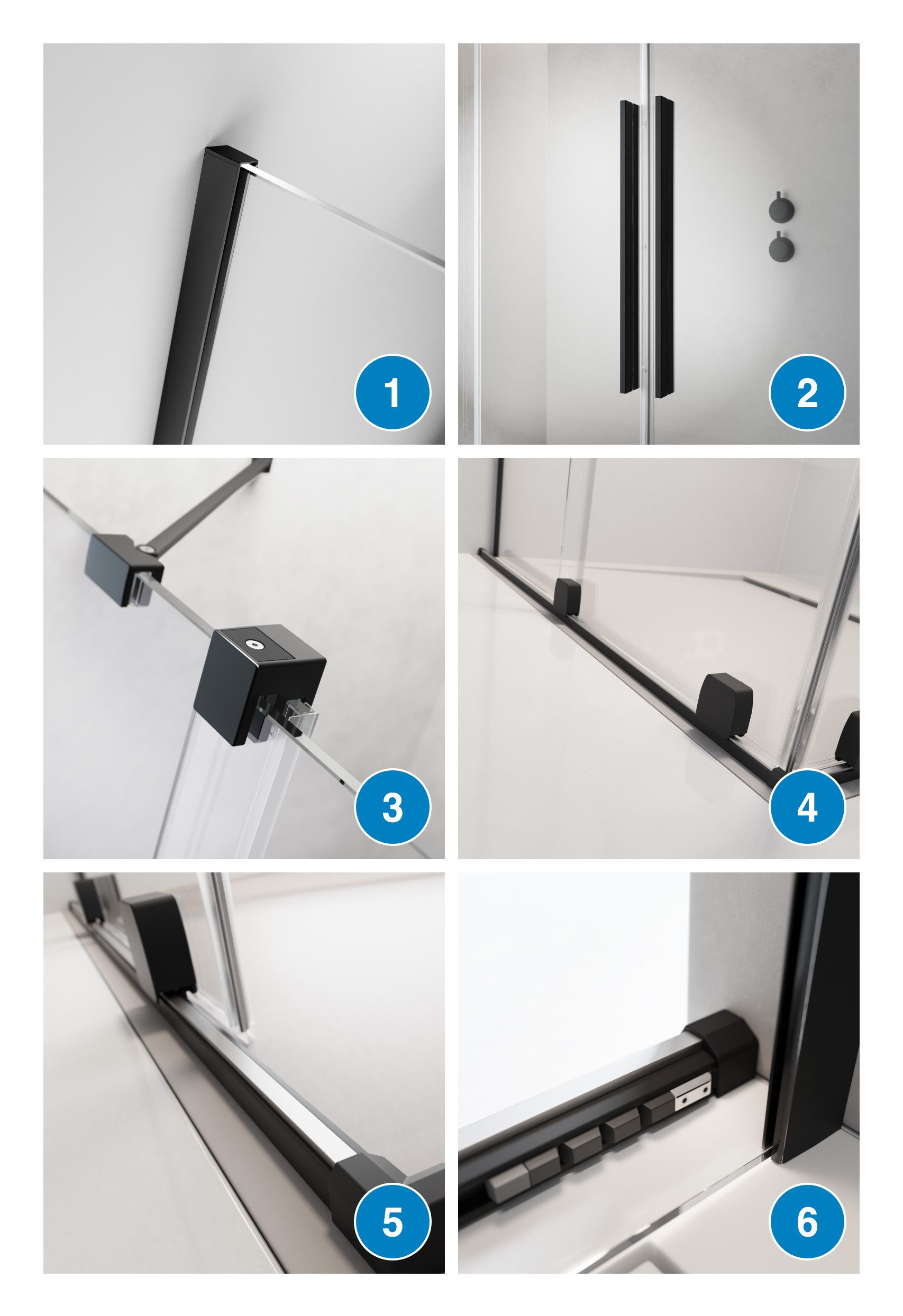 1
2
3
4
5
6