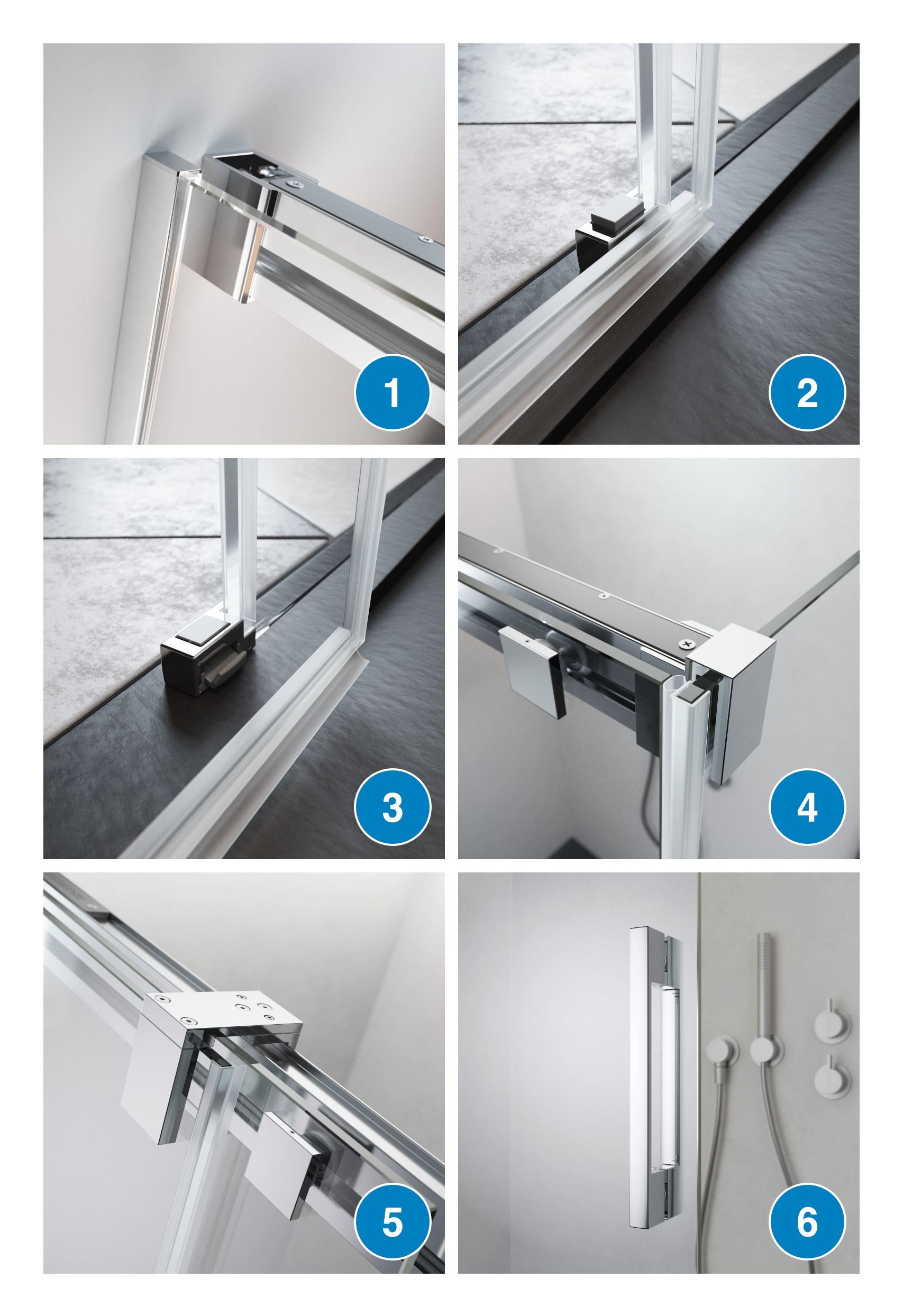 1

2

3

4

5

6