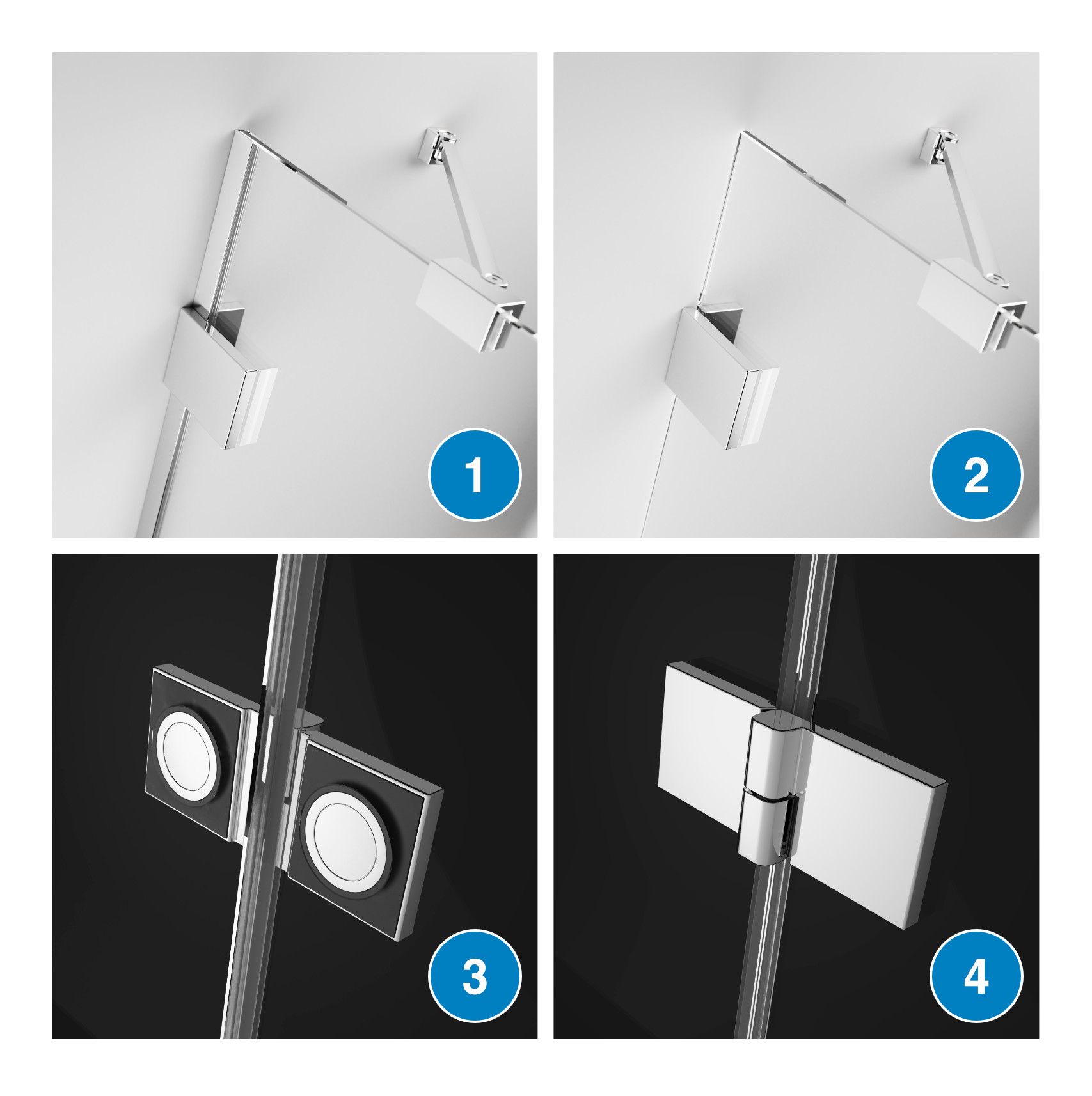 1

2

3

4