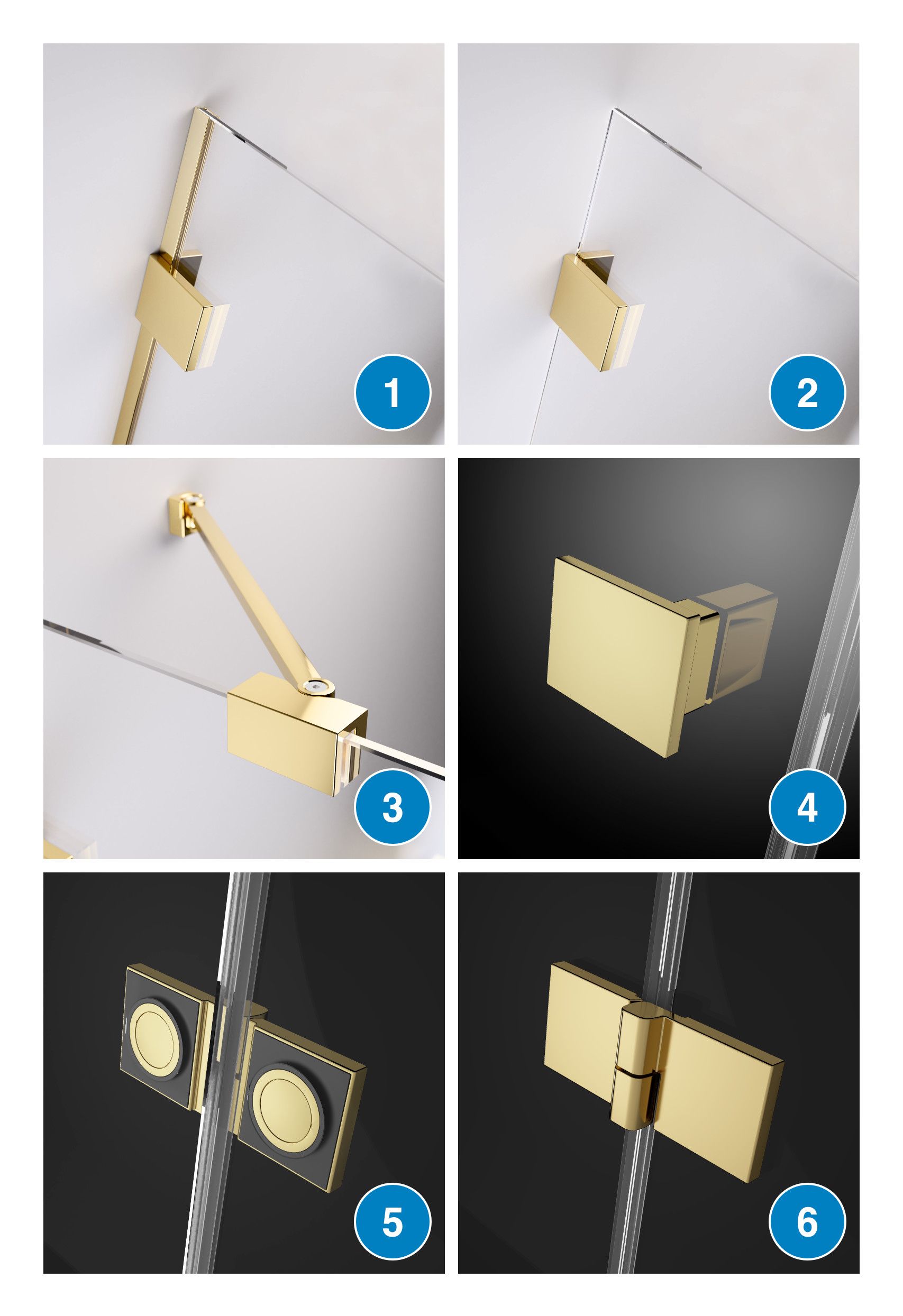 1
2
3
4
5
6