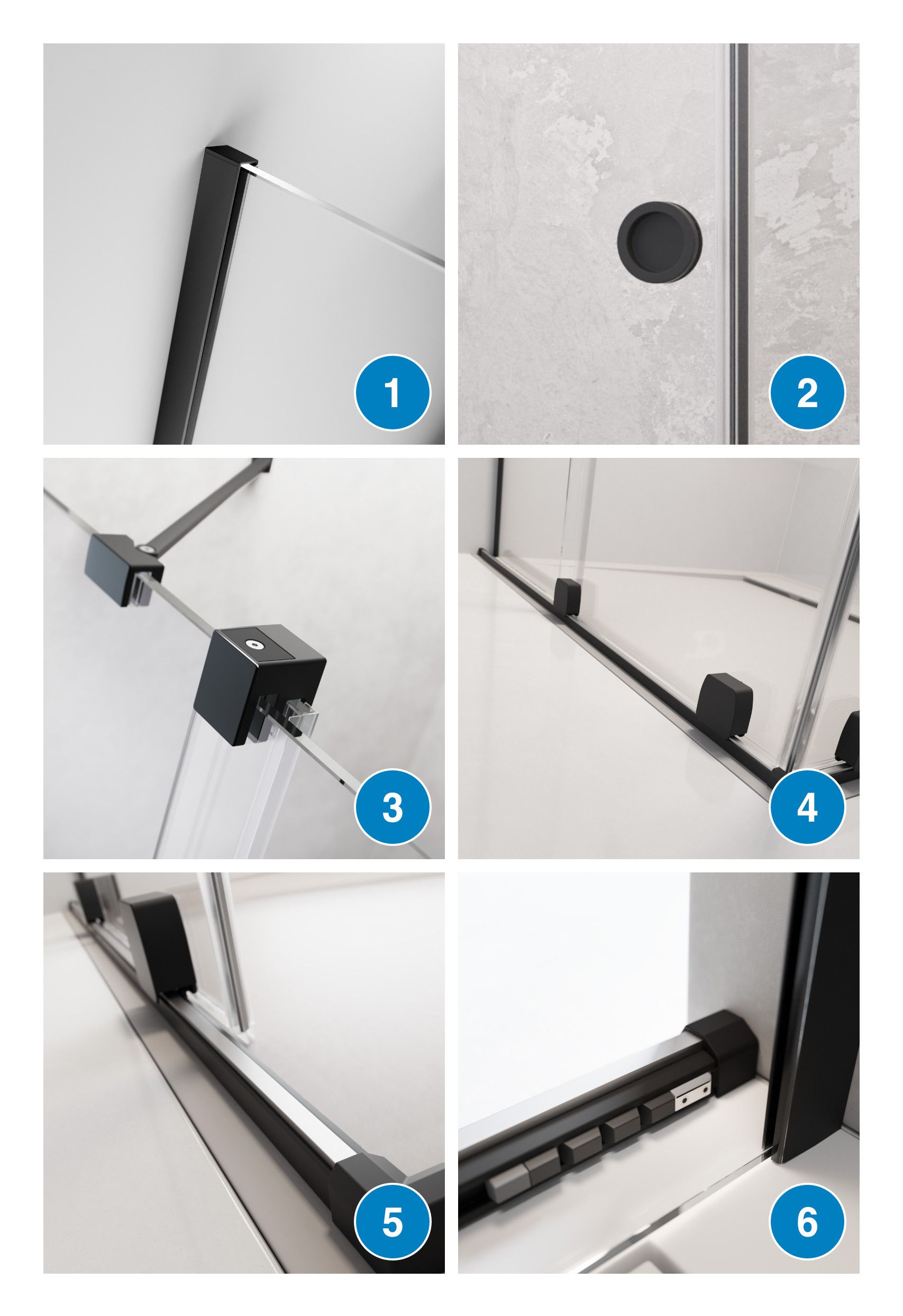 1
2
3
4
5
6