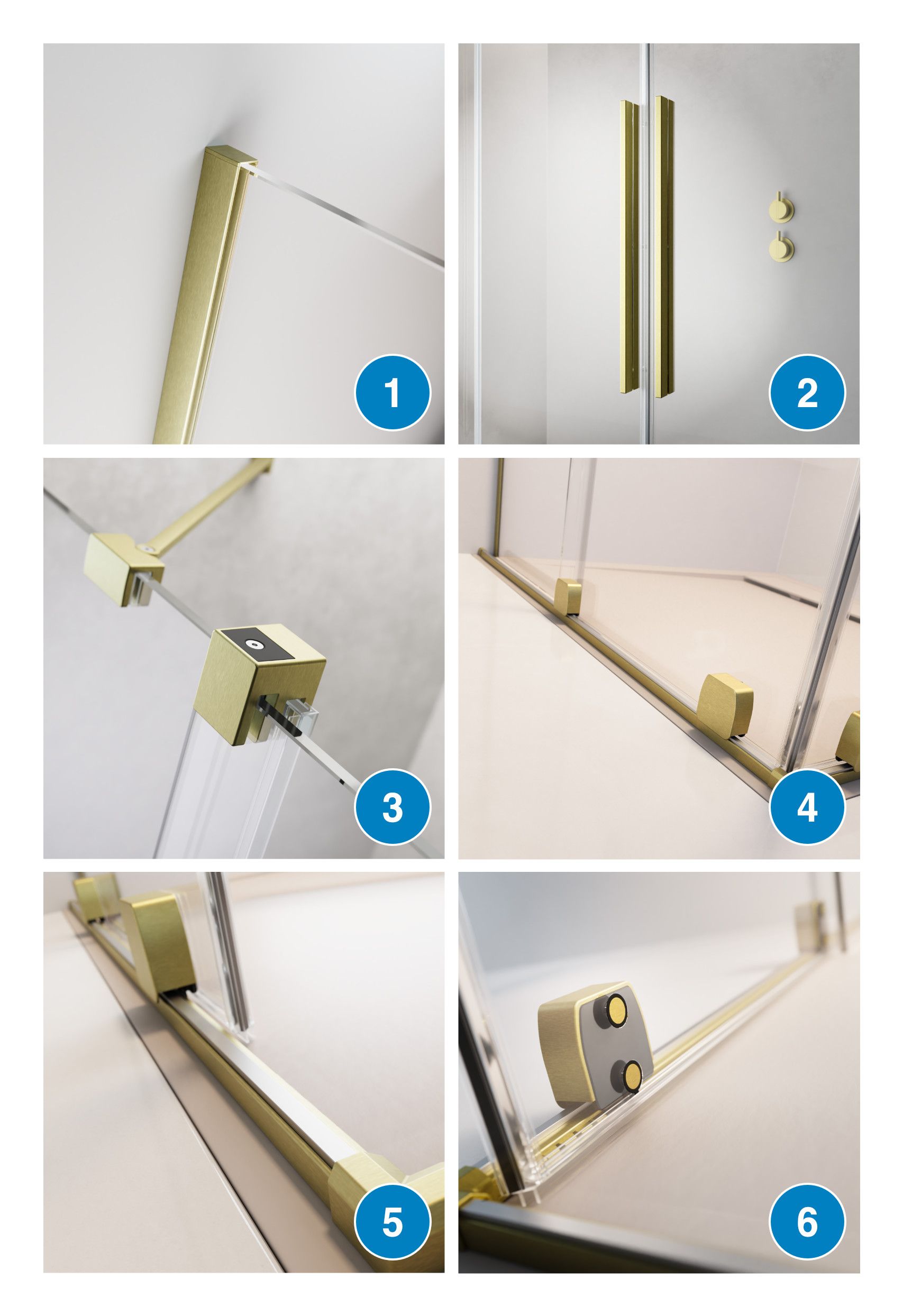 1

2

3

4

5

6