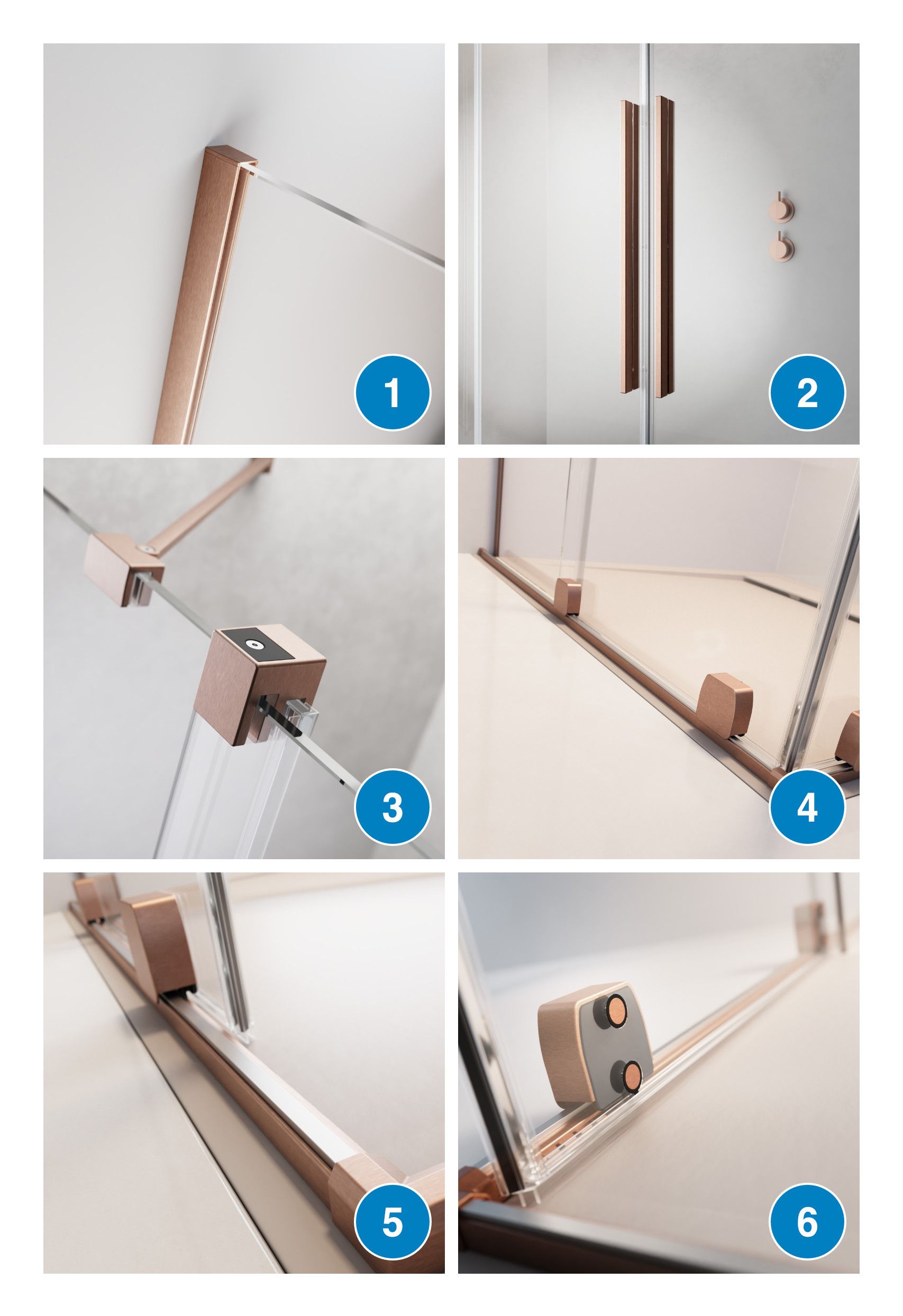 1

2

3

4

5

6