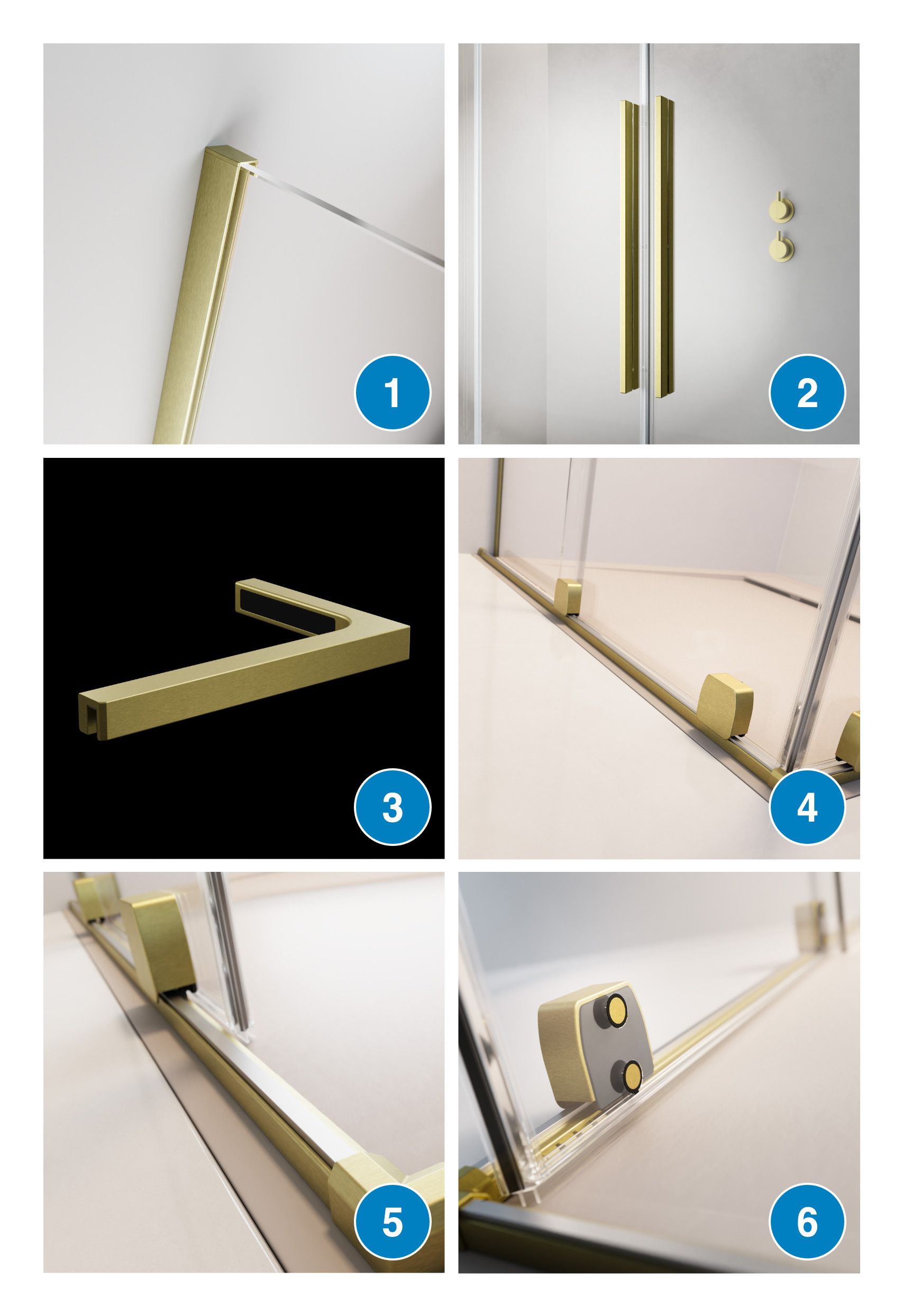 1

2

3

4

5

6