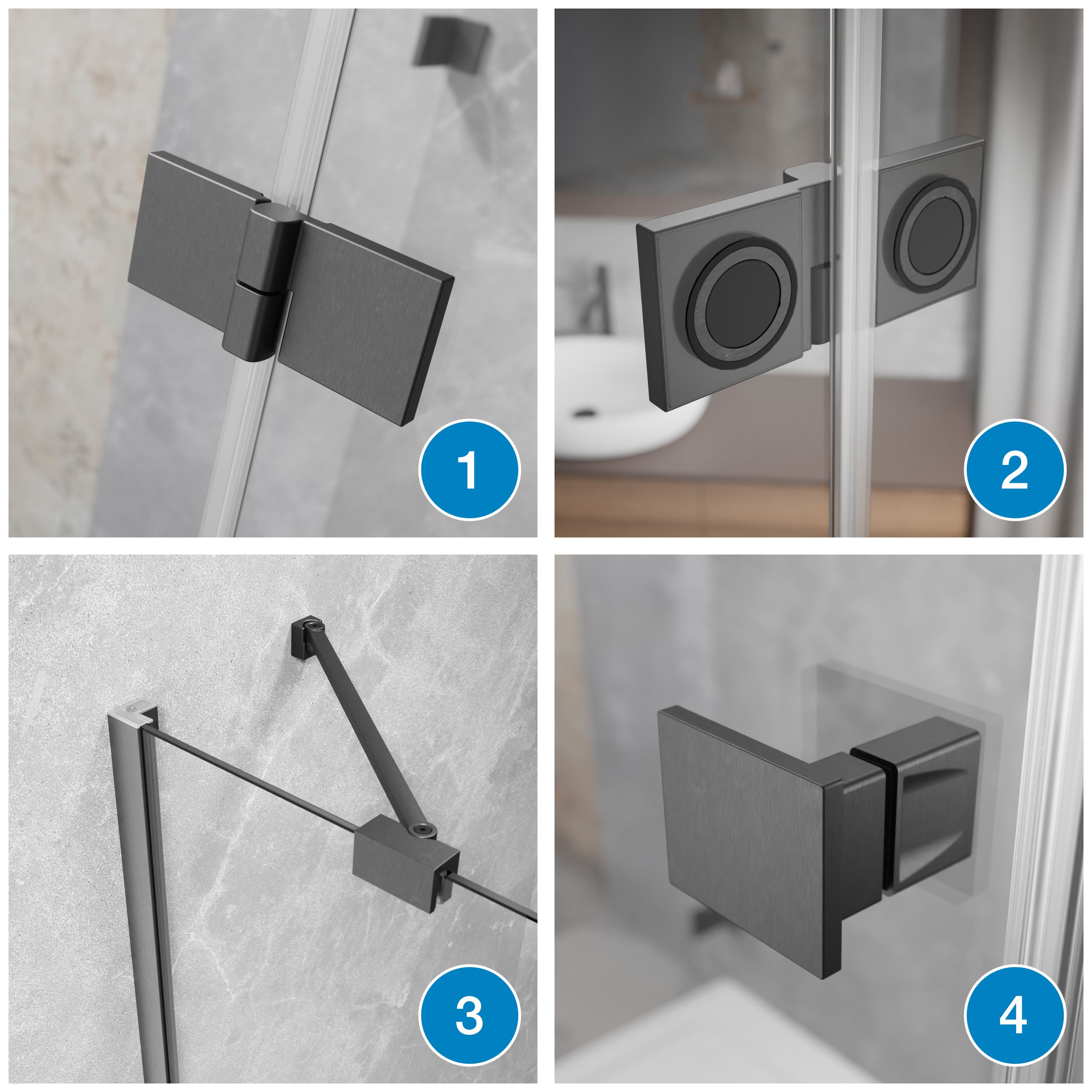 1

2

3

4