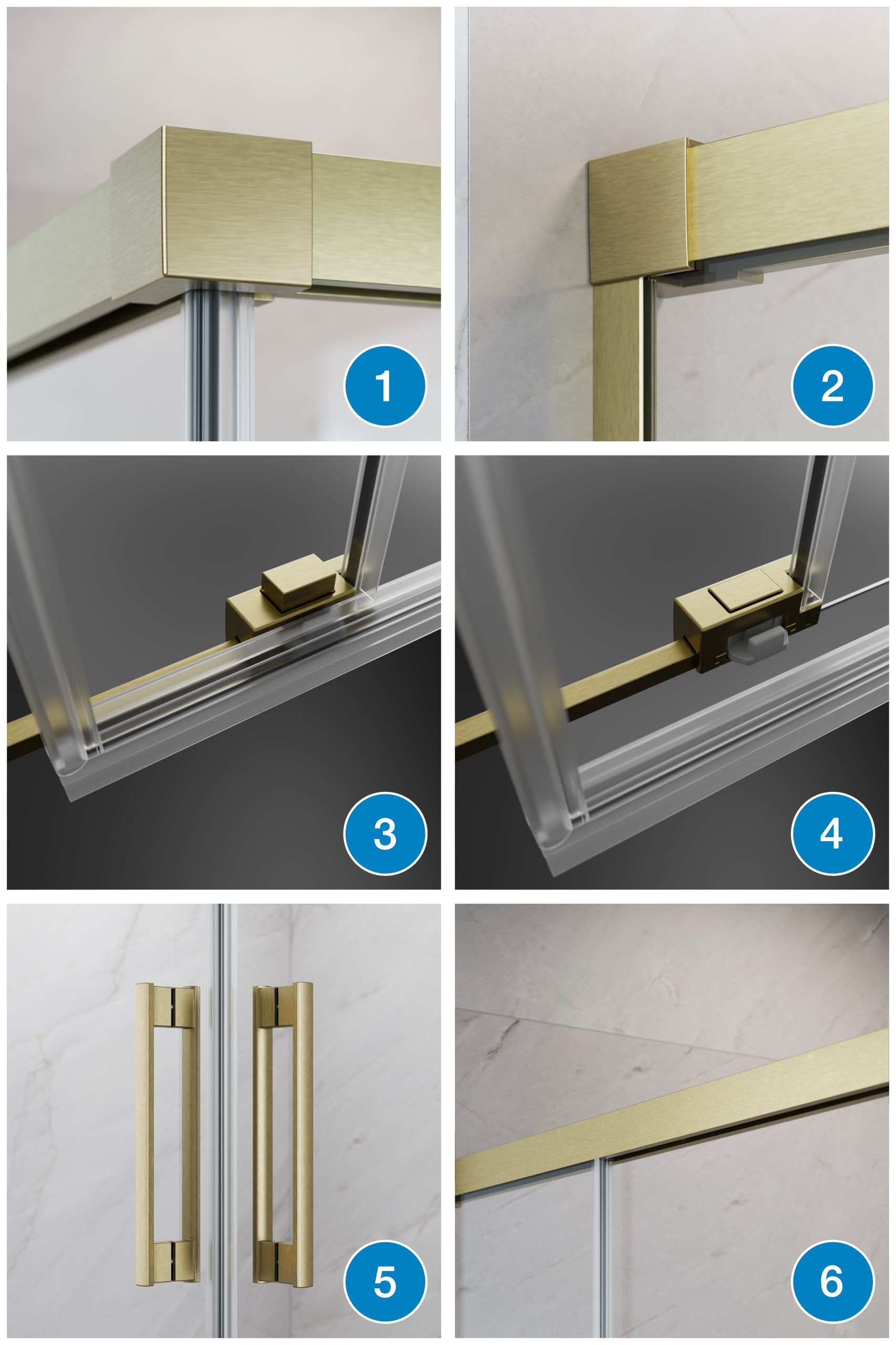 1
2
3
4
5
6