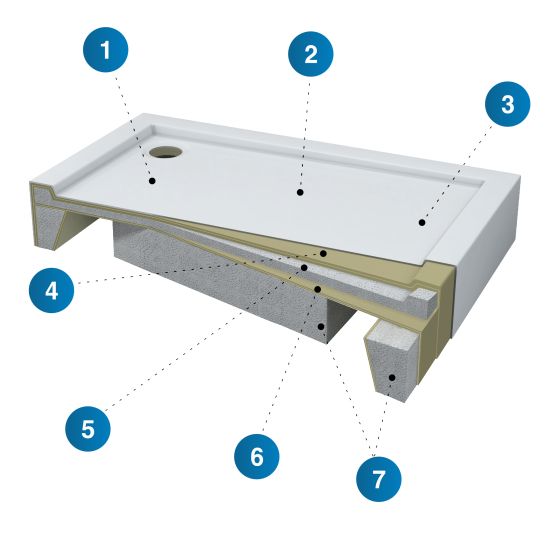 1
2
3
4
5
6
7