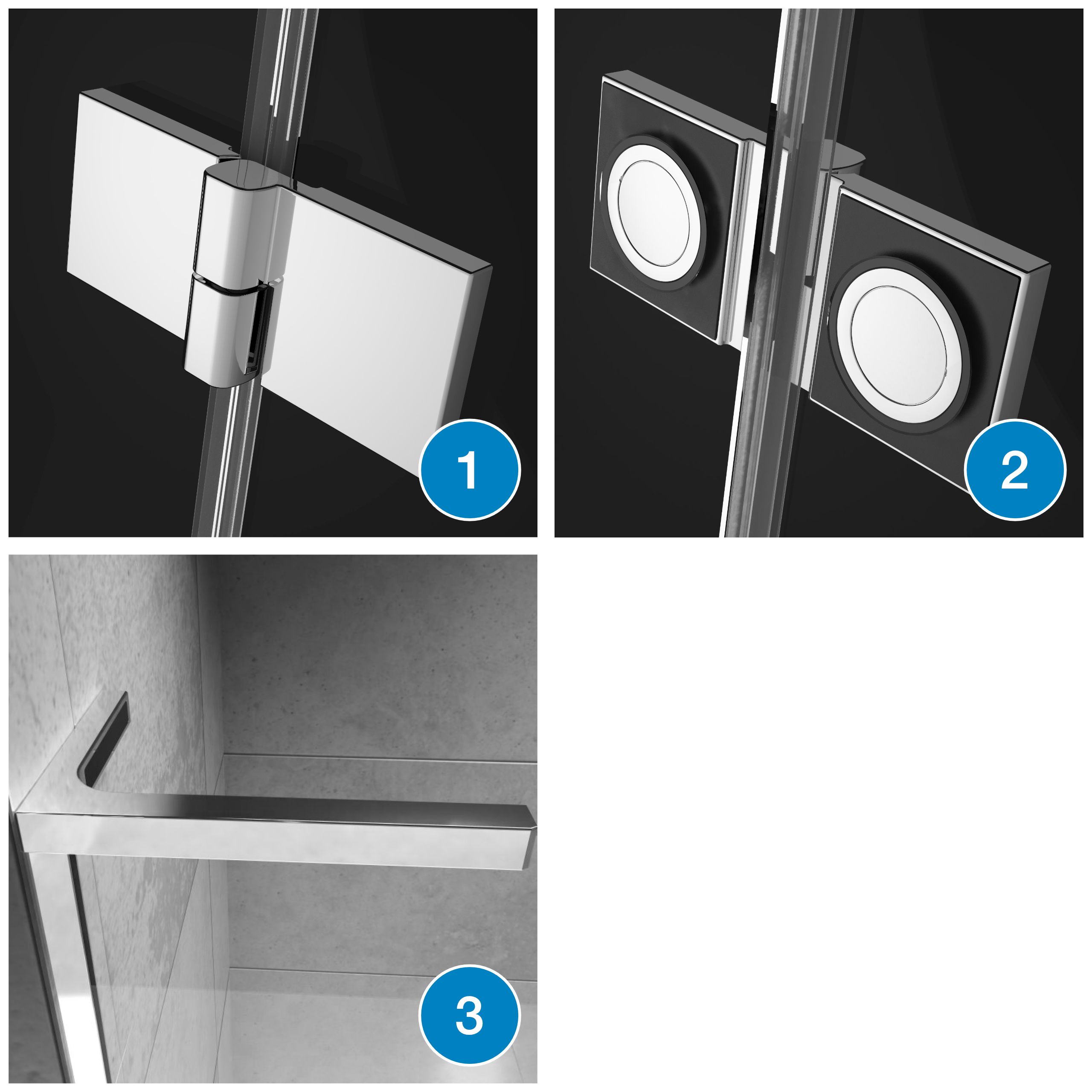 1

2

3