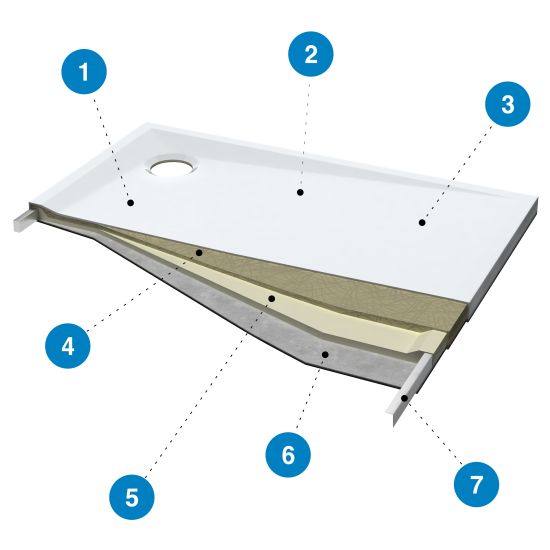 1
2
3
4
5
6
7