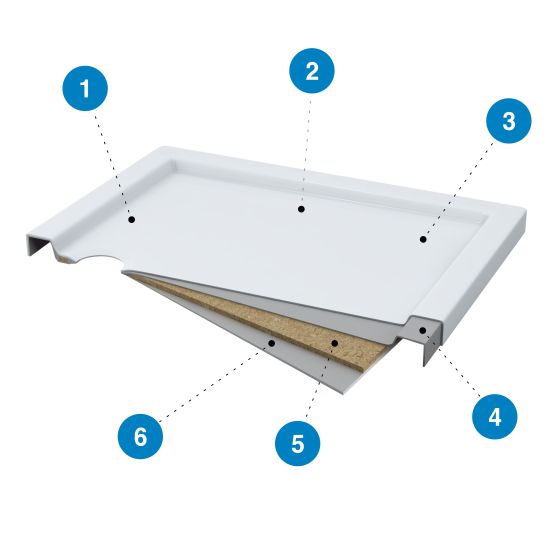 1
2
3
4
5
6