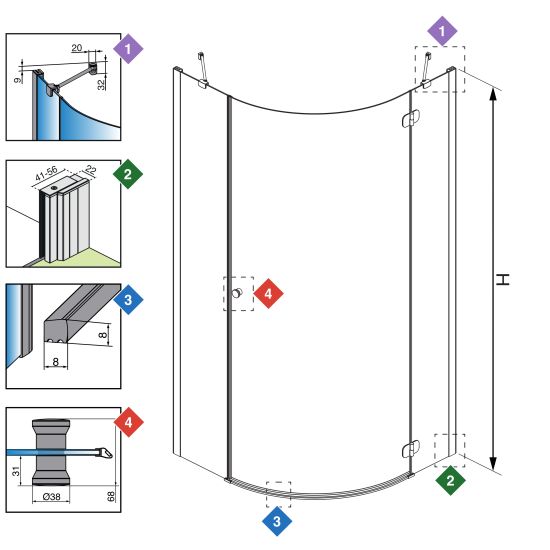 1
20
9
32
2
41-56
22
3
8
8
4
31
Ø38
68
1
4
H
2
3