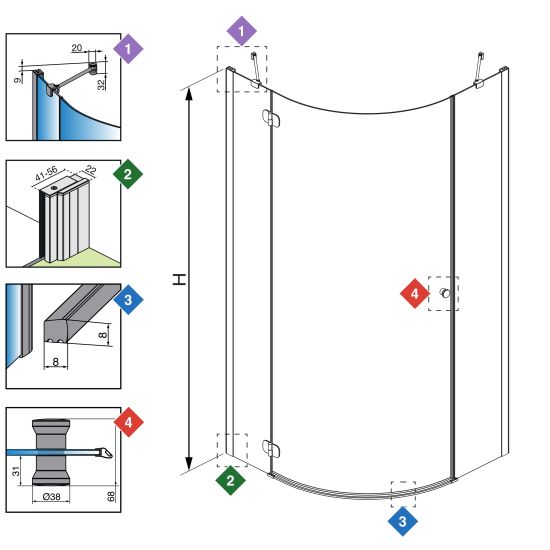 1
20
9
32
2
41-56
22
3
8
8
4
31
Ø38
68
1
H
4
2
3