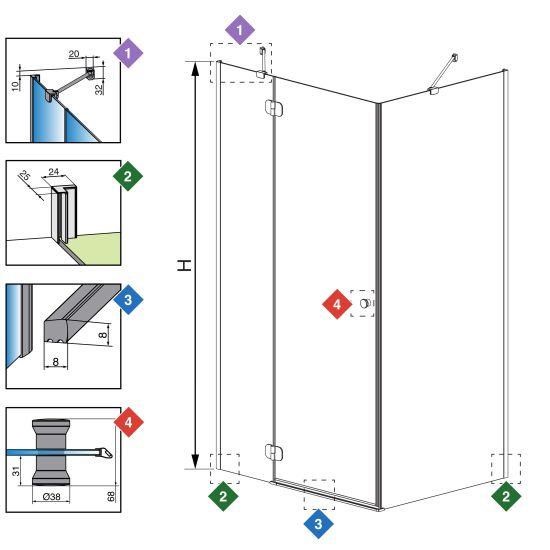 1
20
10
32
2
25
24
3
8
8
4
31
Ø38
68
1
H
4
2
3
2